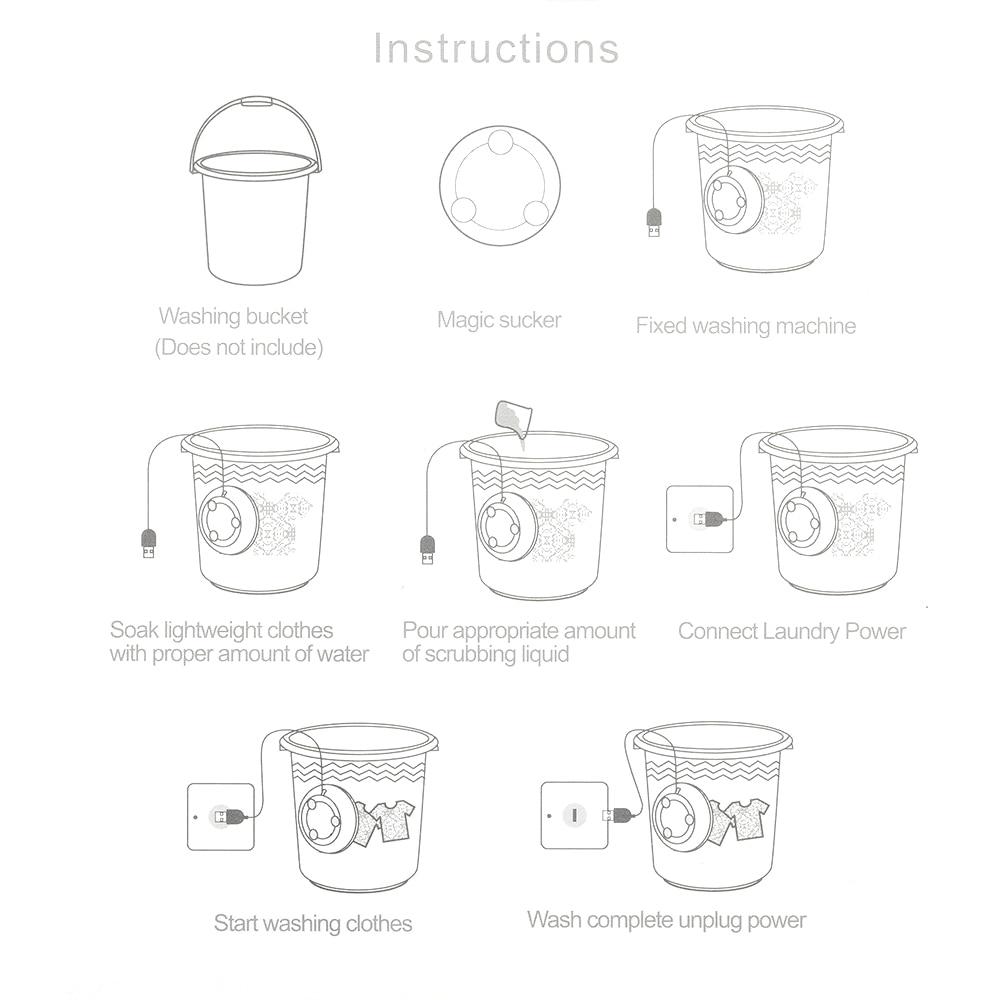 Instructions

Washing bucket
(Does not include)

Magic sucker

Fixed washing machine

Soak lightweight clothes with proper amount of water

Pour appropriate amount of scrubbing liquid

Connect Laundry Power

Start washing clothes

Wash complete unplug power