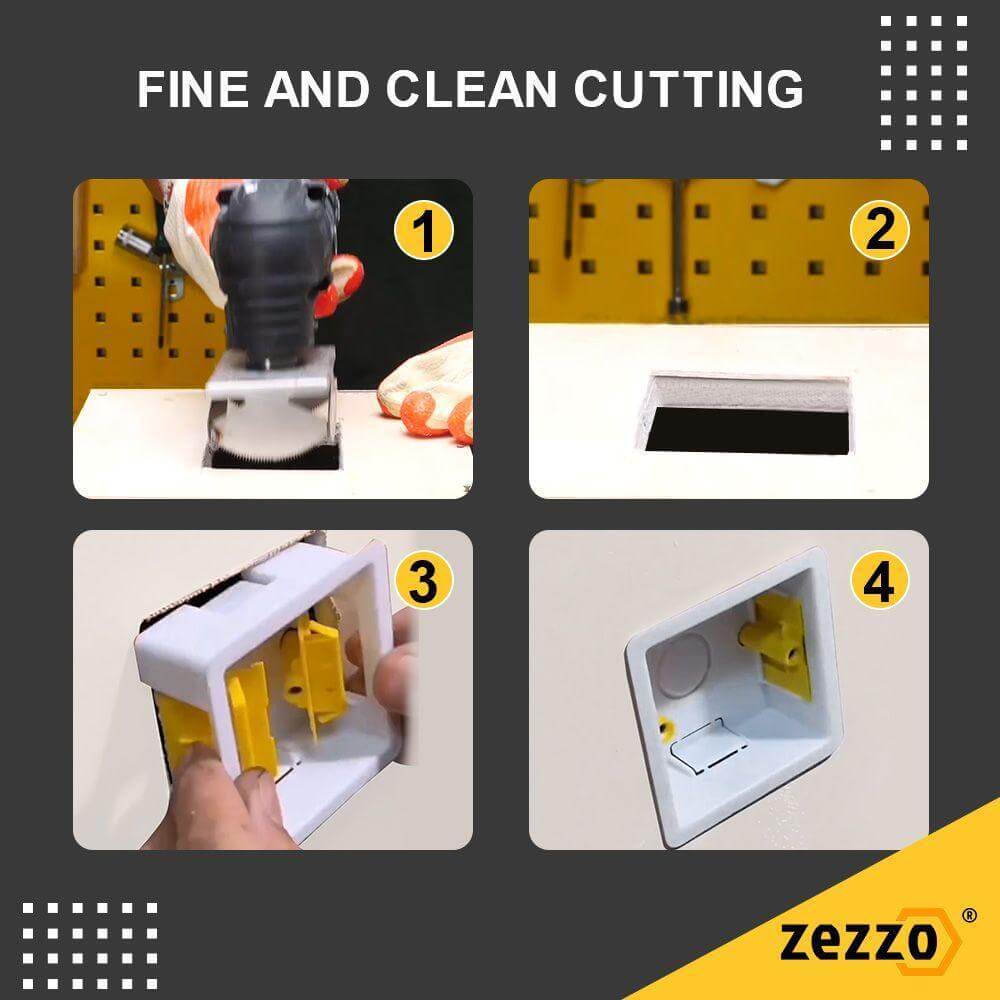 FINE AND CLEAN CUTTING

1

2

3

4

zezzo®